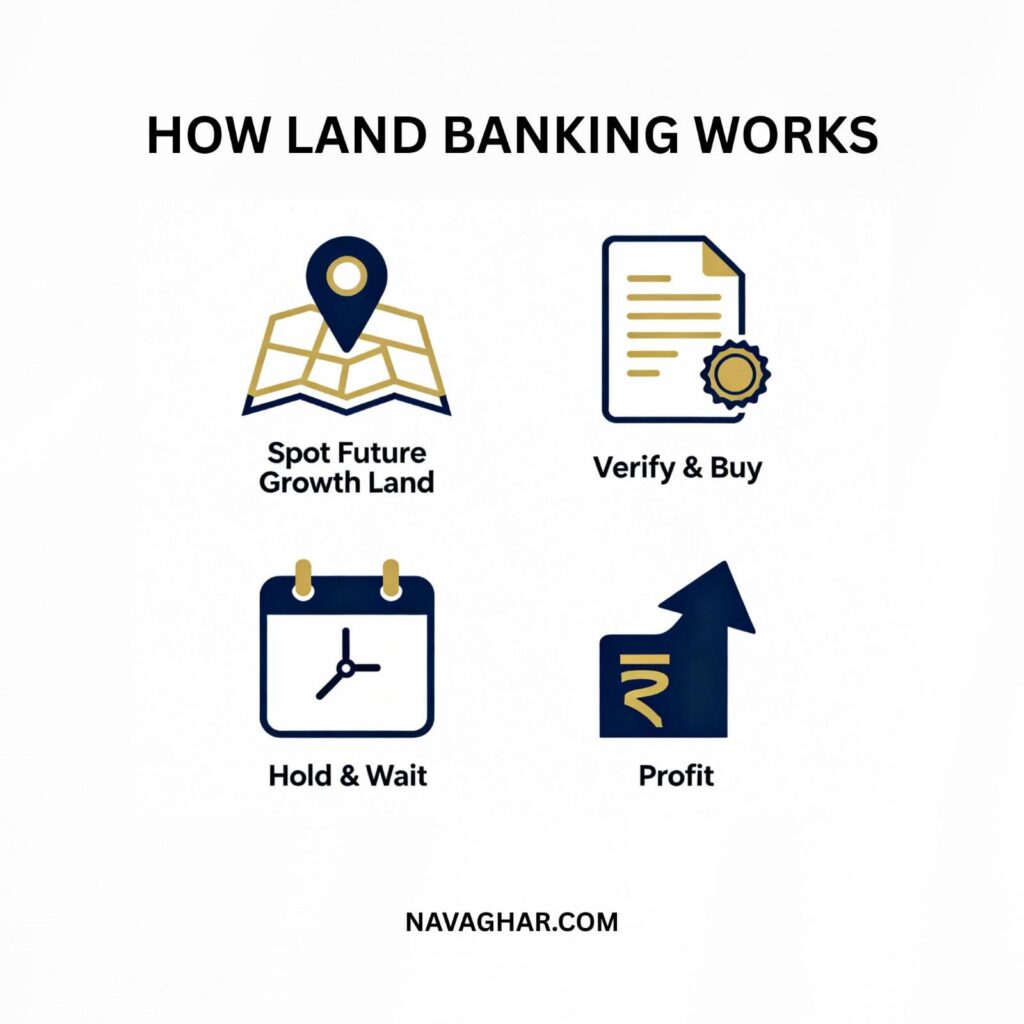 HOW LAND BANKING WORKS

Spot Future Growth Land

Verify & Buy

Hold & Wait

₹

Profit

NAVAGHAR.COM